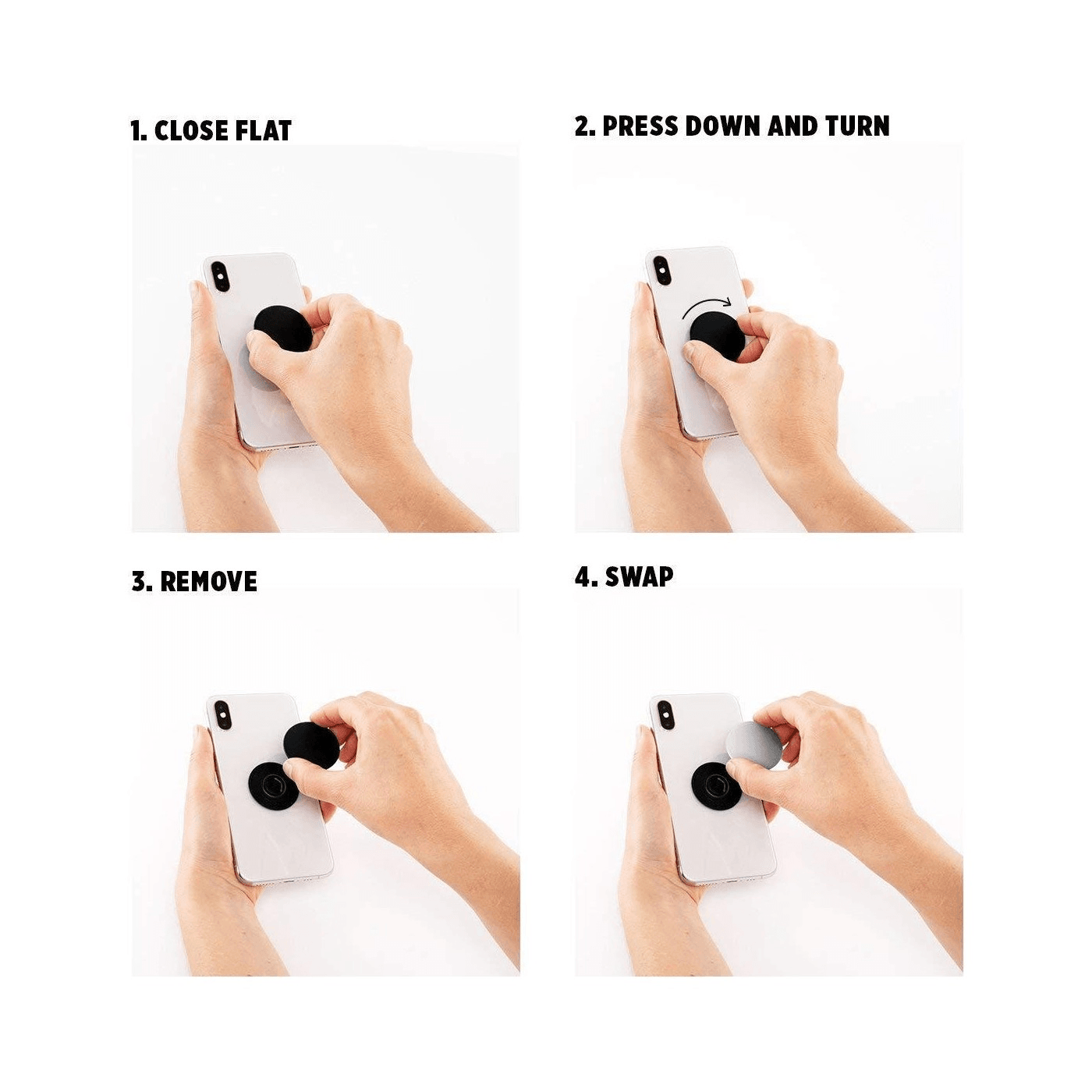 1. CLOSE FLAT

2. PRESS DOWN AND TURN

3. REMOVE

4. SWAP