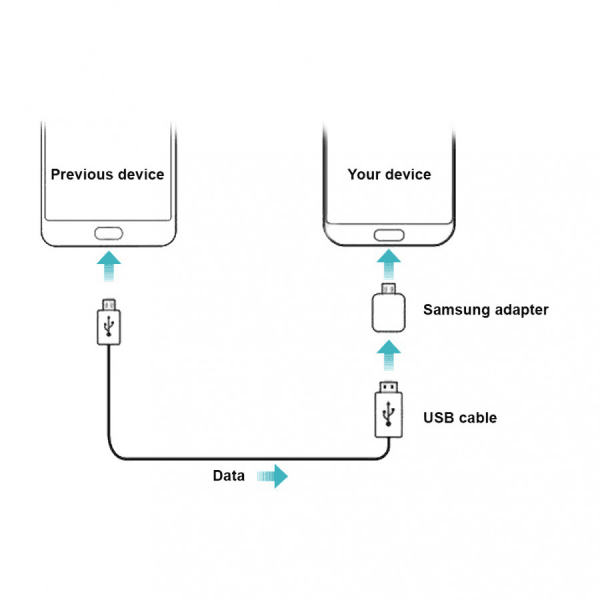 Previous device

Your device

Samsung adapter

USB cable

Data